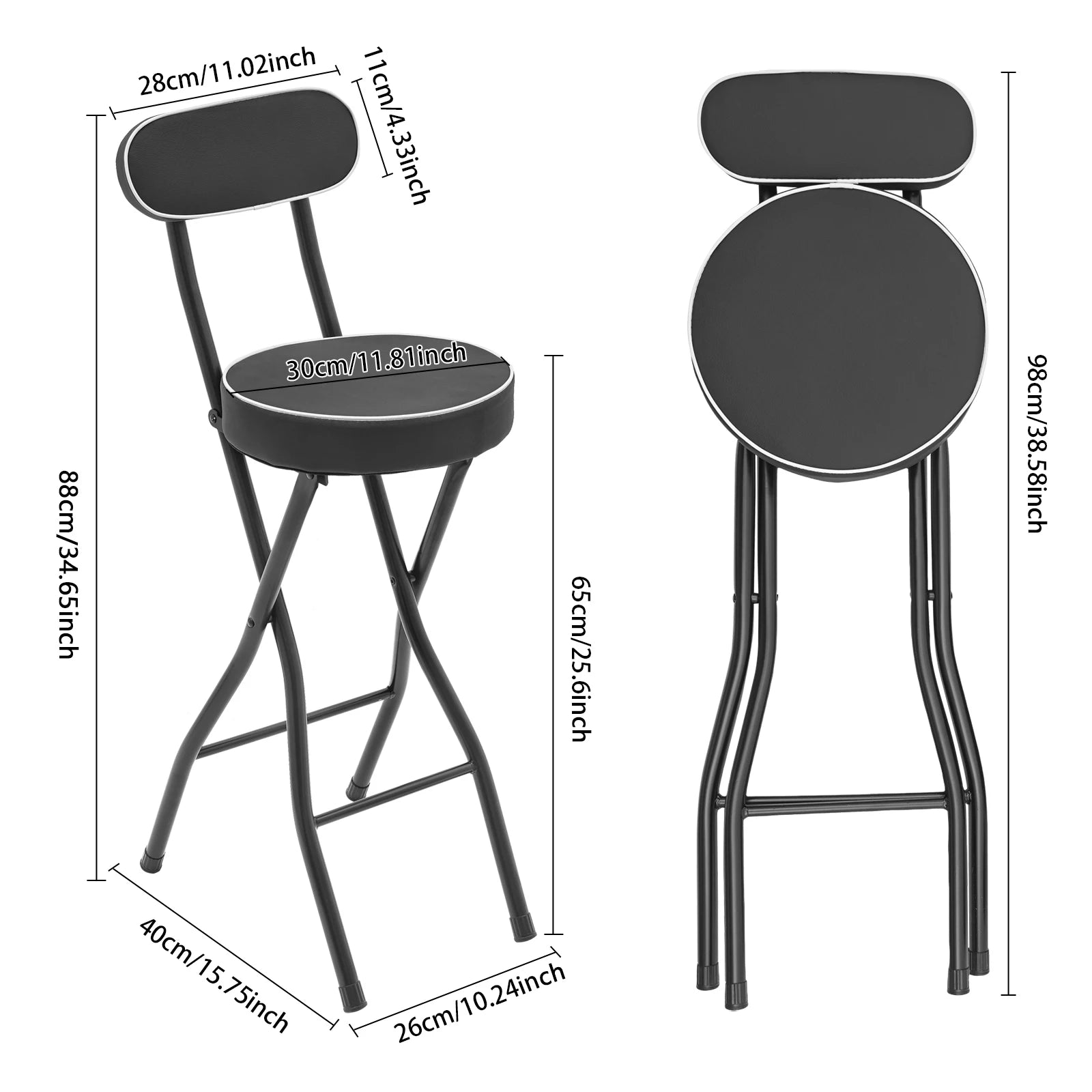 28cm/11.02inch

11cm/4.33inch

30cm/11.81inch

88cm/34.65inch

65cm/25.6inch

40cm/15.75inch

26cm/10.24inch

98cm/38.58inch