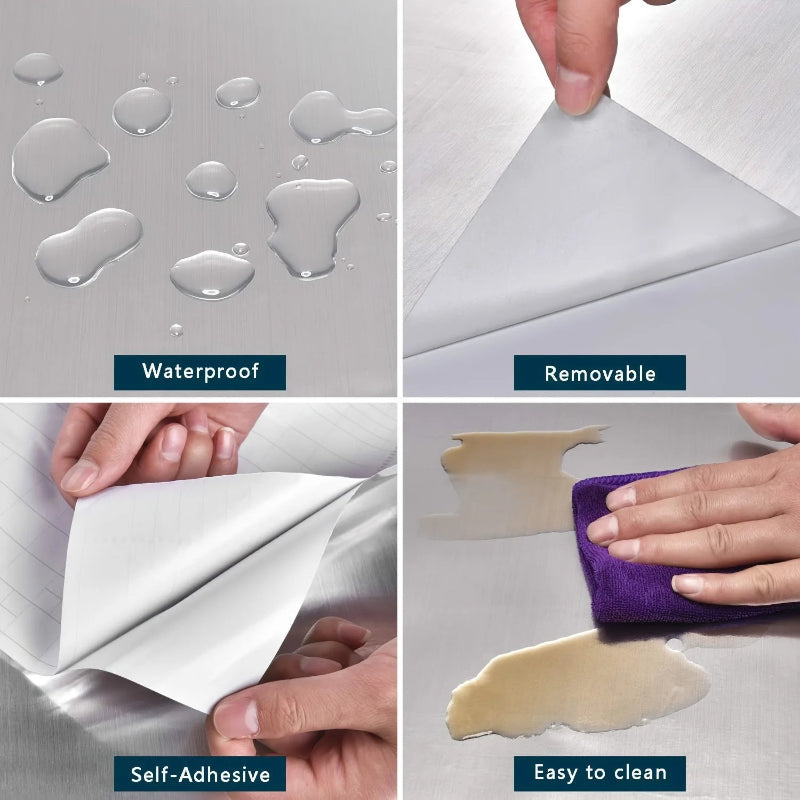 Waterproof

Removable

Self-Adhesive

Easy to clean