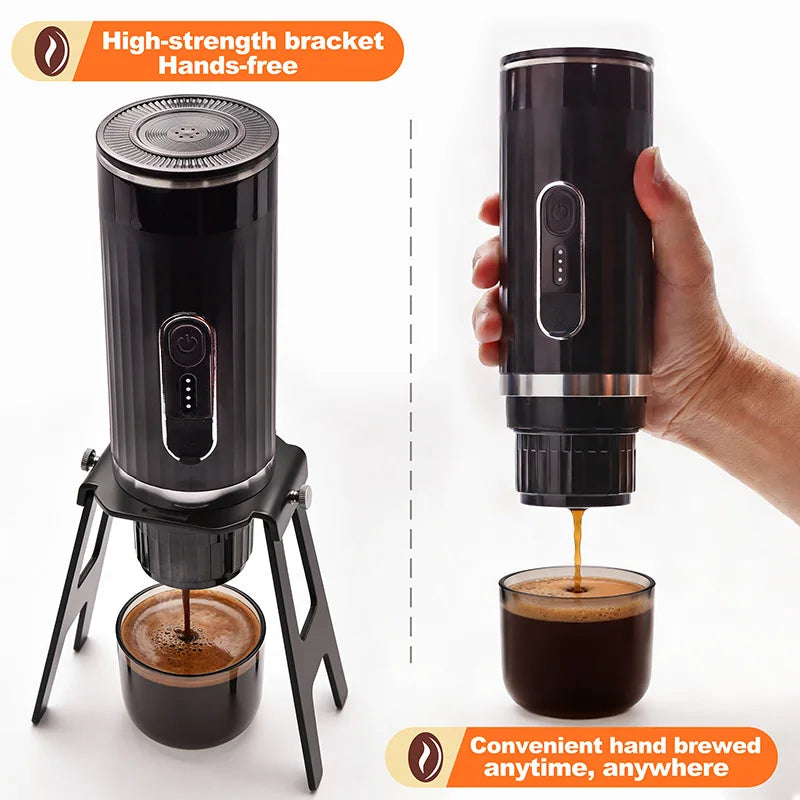 High-strength bracket
Hands-free

Convenient hand brewed
anytime, anywhere